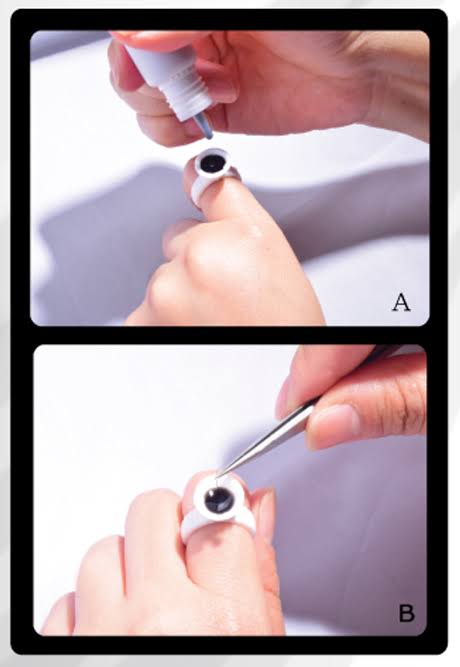 A

B