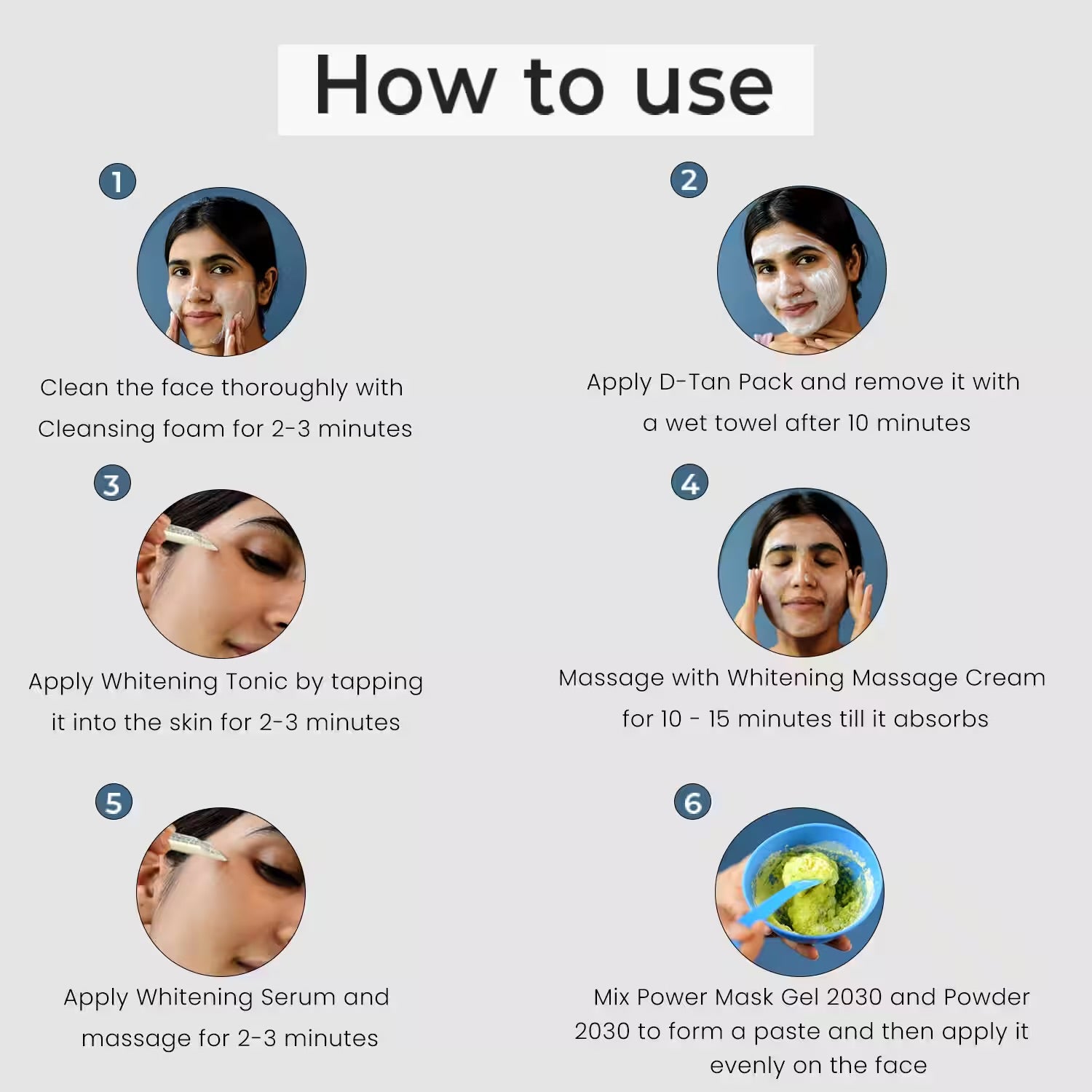 How to use

1

Clean the face thoroughly with Cleansing foam for 2-3 minutes

2

Apply D-Tan Pack and remove it with a wet towel after 10 minutes

3

Apply Whitening Tonic by tapping it into the skin for 2-3 minutes

4

Massage with Whitening Massage Cream for 10 - 15 minutes till it absorbs

5

Apply Whitening Serum and massage for 2-3 minutes

6

Mix Power Mask Gel 2030 and Powder 2030 to form a paste and then apply it evenly on the face